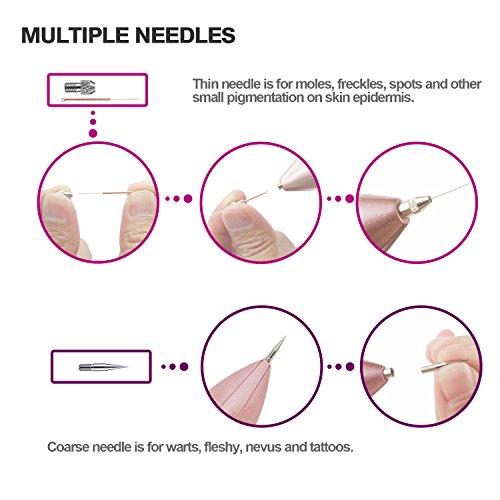 MULTIPLE NEEDLES

Thin needle is for moles, freckles, spots and other small pigmentation on skin epidermis.

Coarse needle is for warts, fleshy, nevus and tattoos.