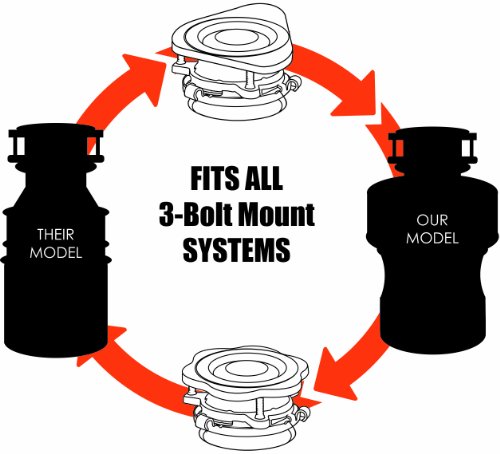 THEIR MODEL

FITS ALL
3-Bolt Mount
SYSTEMS

OUR MODEL