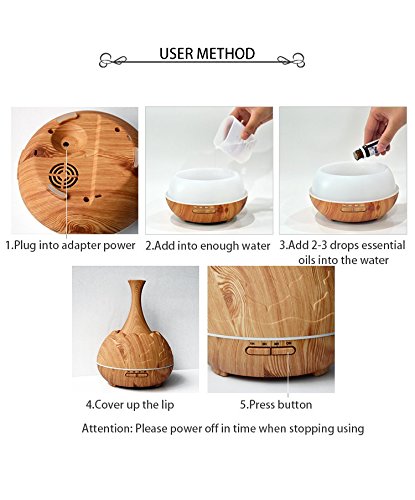 USER METHOD

1.Plug into adapter power

2.Add into enough water

3.Add 2-3 drops essential oils into the water

4.Cover up the lip

5.Press button

Attention: Please power off in time when stopping using