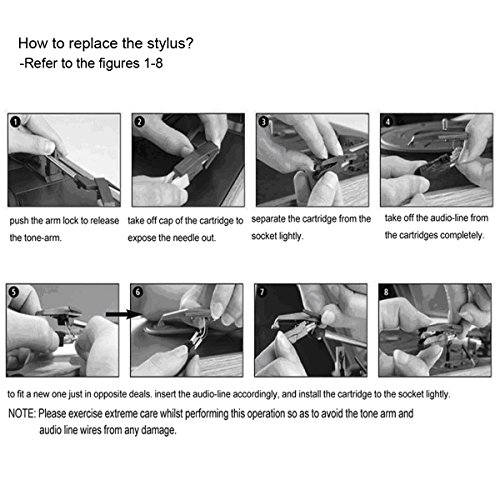 How to replace the stylus?
-Refer to the figures 1-8

1
push the arm lock to release the tone-arm.

2
take off cap of the cartridge to expose the needle out.

3
separate the cartridge from the socket lightly.

4
take off the audio-line from the cartridges completely.

5

6

7

8

to fit a new one just in opposite deals, insert the audio-line accordingly, and install the cartridge to the socket lightly.

NOTE: Please exercise extreme care whilst performing this operation so as to avoid the tone arm and audio line wires from any damage.