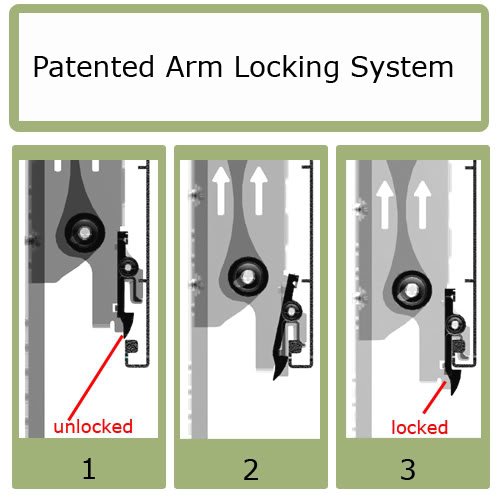 Patented Arm Locking System

unlocked

1

2

locked

3