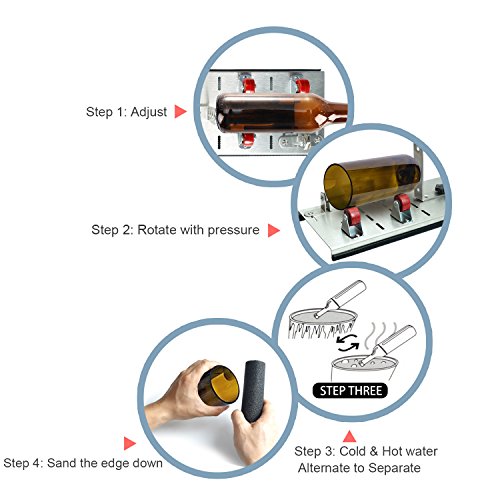 Step 1: Adjust

Step 2: Rotate with pressure

STEP THREE

Step 3: Cold & Hot water Alternate to Separate

Step 4: Sand the edge down