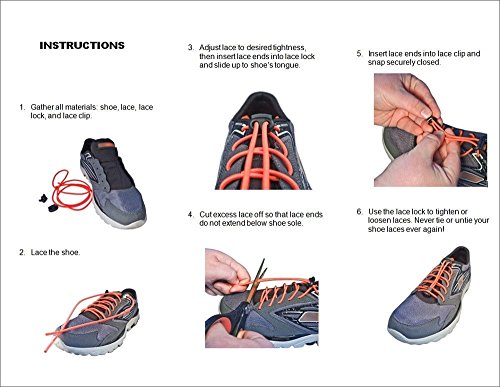 INSTRUCTIONS

1. Gather all materials: shoe, lace, lace lock, and lace clip.

2. Lace the shoe.

3. Adjust lace to desired tightness, then insert lace ends into lace lock and slide up to shoe's tongue.

4. Cut excess lace off so that lace ends do not extend below shoe sole.

5. Insert lace ends into lace clip and snap securely closed.

6. Use the lace lock to tighten or loosen laces. Never tie or untie your shoe laces ever again!