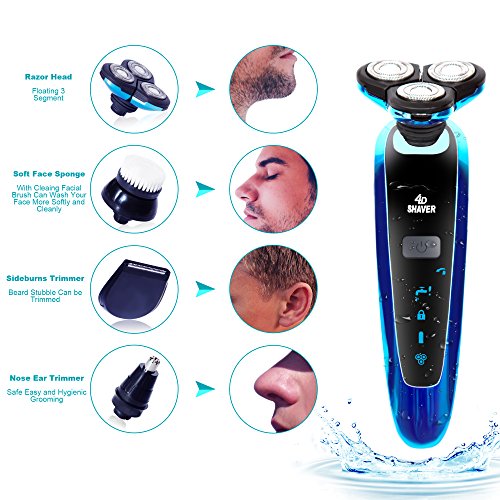 Razor Head

Floating 3 Segment

Soft Face Sponge

With Cleaing Facial Brush Can Wash Your Face More Softly and Cleanly

Sideburns Trimmer

Beard Stubble Can be Trimmed

Nose Ear Trimmer

Safe Easy and Hygienic Grooming

4D SHAVER