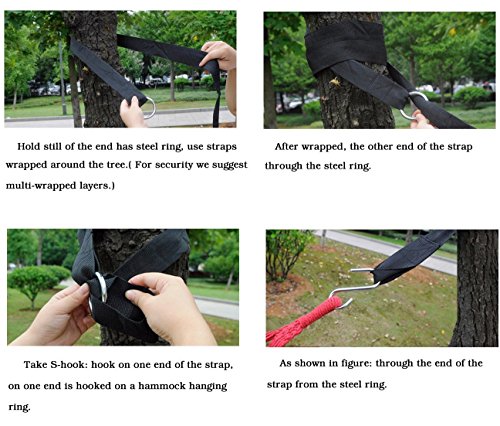 Hold still of the end has steel ring, use straps wrapped around the tree.( For security we suggest multi-wrapped layers.)

After wrapped, the other end of the strap through the steel ring.

Take S-hook: hook on one end of the strap, on one end is hooked on a hammock hanging ring.

As shown in figure: through the end of the strap from the steel ring.