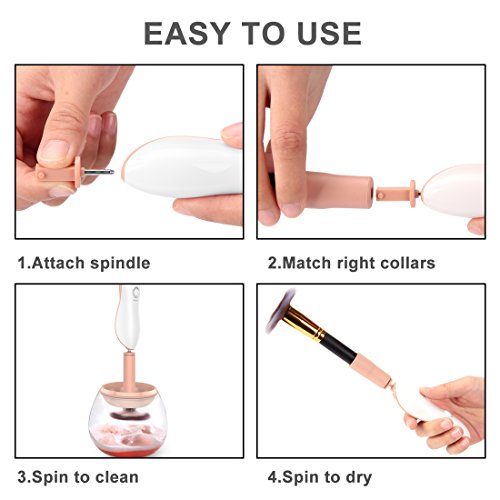 EASY TO USE

1.Attach spindle

2.Match right collars

3.Spin to clean

4.Spin to dry