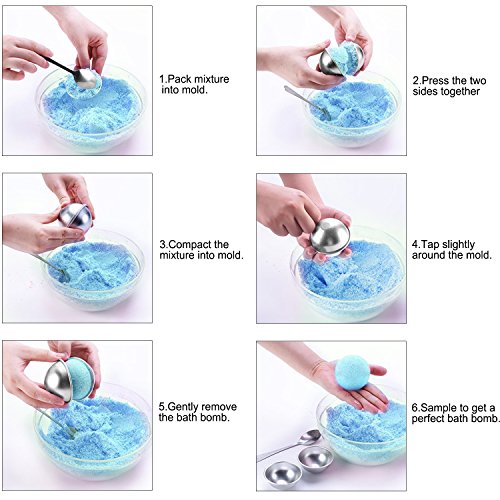 1.Pack mixture into mold.

2.Press the two sides together

3.Compact the mixture into mold.

4.Tap slightly around the mold.

5.Gently remove the bath bomb.

6.Sample to get a perfect bath bomb.