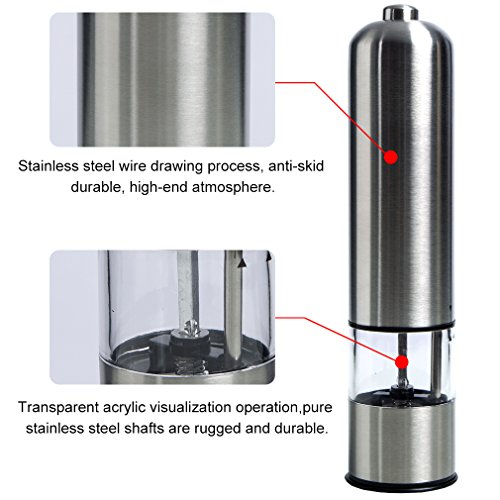 Stainless steel wire drawing process, anti-skid durable, high-end atmosphere.

Transparent acrylic visualization operation,pure stainless steel shafts are rugged and durable.