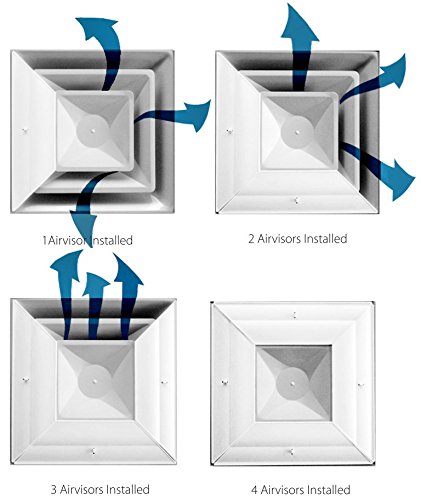 1Airvisor Installed

2 Airvisors Installed

3 Airvisors Installed

4 Airvisors Installed