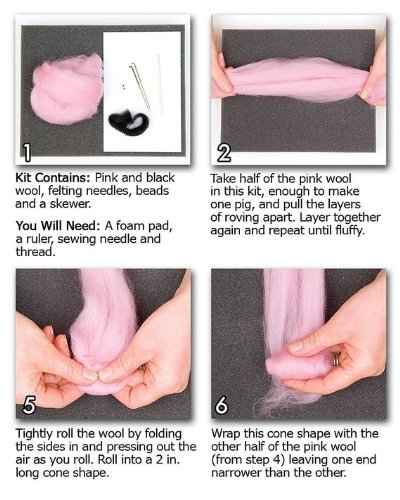 1

Kit Contains: Pink and black wool, felting needles, beads and a skewer.

You Will Need: A foam pad, a ruler, sewing needle and thread.

2

Take half of the pink wool in this kit, enough to make one pig, and pull the layers of roving apart. Layer together again and repeat until fluffy.

5

Tightly roll the wool by folding the sides in and pressing out the air as you roll. Roll into a 2 in. long cone shape.

6

Wrap this cone shape with the other half of the pink wool (from step 4) leaving one end narrower than the other.