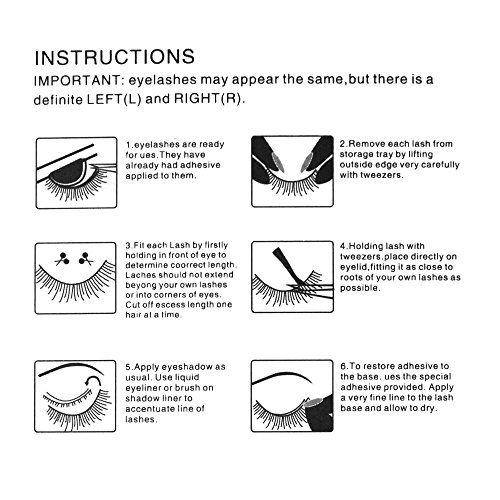 INSTRUCTIONS
IMPORTANT: eyelashes may appear the same,but there is a definite LEFT(L) and RIGHT(R).

1.eyelashes are ready for ues.They have already had adhesive applied to them.

2.Remove each lash from storage tray by lifting outside edge very carefully with tweezers.

3.Fit each Lash by firstly holding in front of eye to determine coorrect length. Laches should not extend beyong your own lashes or into corners of eyes. Cut off escess length one hair at a time.

4.Holding lash with tweezers,place directly on eyelid,fitting it as close to roots of your own lashes as possible.

5.Apply eyeshadow as usual. Use liquid eyeliner or brush on shadow liner to accentuate line of lashes.

6.To restore adhesive to the base. ues the special adhesive provided. Apply a very fine line to the lash base and allow to dry.