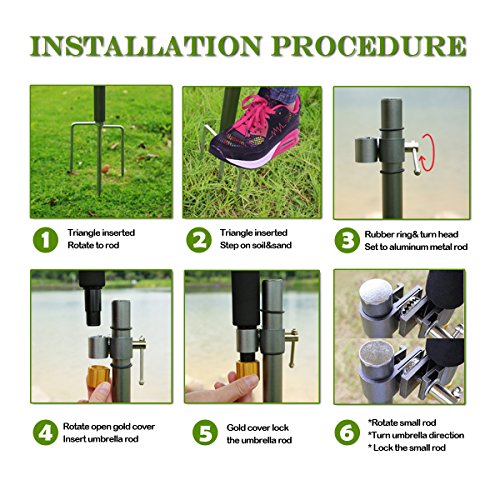 INSTALLATION PROCEDURE

1 Triangle inserted
Rotate to rod

2 Triangle inserted
Step on soil&sand

3 Rubber ring& turn head
Set to aluminum metal rod

4 Rotate open gold cover
Insert umbrella rod

5 Gold cover lock
the umbrella rod

6 *Rotate small rod
*Turn umbrella direction
* Lock the small rod