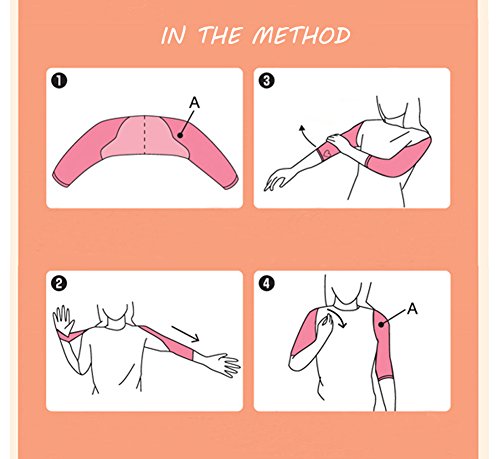 IN THE METHOD

❶

A

❸

❷

❹

A