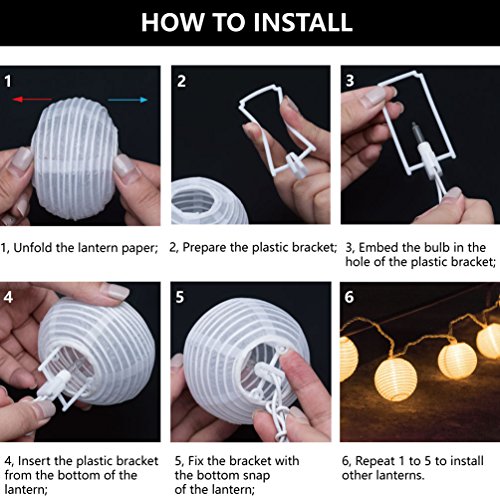 HOW TO INSTALL

1

2

3

1, Unfold the lantern paper;

2, Prepare the plastic bracket;

3, Embed the bulb in the hole of the plastic bracket;

4

5

6

4, Insert the plastic bracket from the bottom of the lantern;

5, Fix the bracket with the bottom snap of the lantern;

6, Repeat 1 to 5 to install other lanterns.