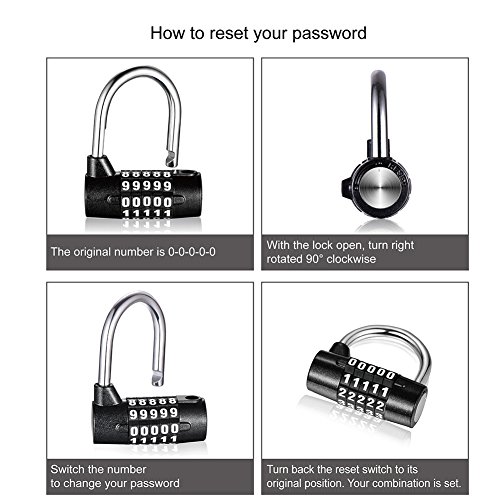 How to reset your password

88888
99999
00000
11111

The original number is 0-0-0-0-0

With the lock open, turn right rotated 90° clockwise

88888
99999
00000
11111

Switch the number to change your password

00000
11111
22222
33333

Turn back the reset switch to its original position. Your combination is set.