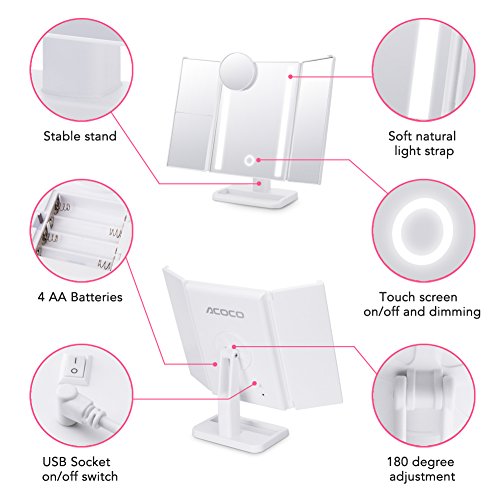 Stable stand

Soft natural light strap

4 AA Batteries

Touch screen on/off and dimming

ACOCO

USB Socket on/off switch

180 degree adjustment