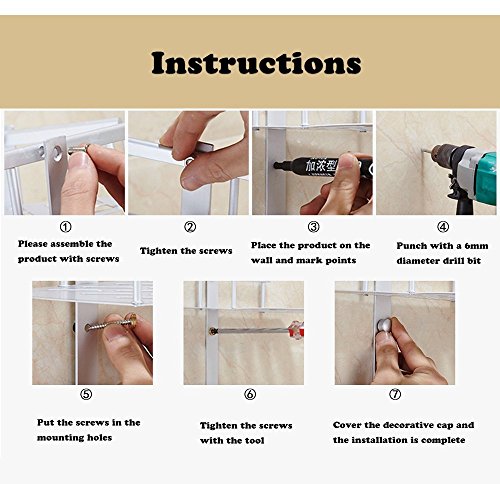 Instructions

加浓型

①
Please assemble the product with screws

②
Tighten the screws

③
Place the product on the wall and mark points

④
Punch with a 6mm diameter drill bit

⑤
Put the screws in the mounting holes

⑥
Tighten the screws with the tool

⑦
Cover the decorative cap and the installation is complete