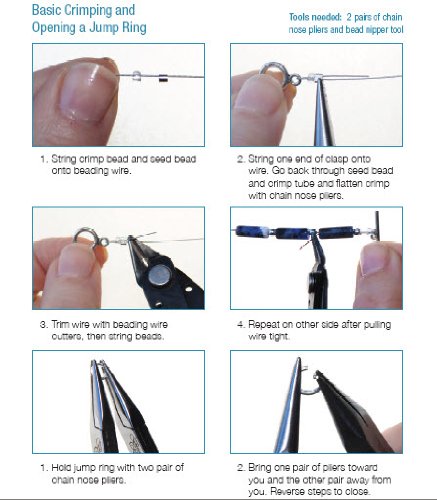 Basic Crimping and Opening a Jump Ring

Tools needed: 2 pairs of chain nose pliers and bead nipper tool

1. String crimp bead and seed bead onto beading wire.

2. String one end of clasp onto wire. Go back through seed bead and crimp tube and flatten crimp with chain nose pliers.

3. Trim wire with beading wire cutters, then string beads.

4. Repeat on other side after pulling wire tight.

1. Hold jump ring with two pair of chain nose pliers.

2. Bring one pair of pliers toward you and the other pair away from you. Reverse steps to close.