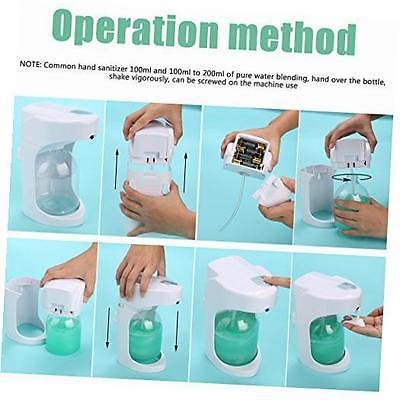 Operation method

NOTE: Common hand sanitizer 100ml and 100ml to 200ml of pure water blending, hand over the bottle, shake vigorously, can be screwed on the machine use