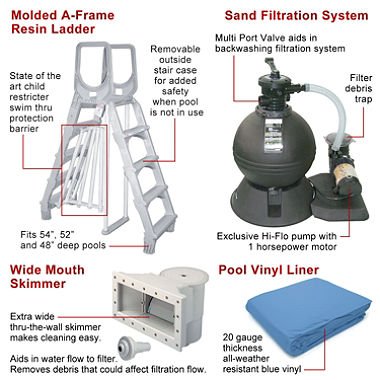 Molded A-Frame Resin Ladder

State of the art child restricter swim thru protection barrier

Removable outside stair case for added safety when pool is not in use

Fits 54", 52" and 48" deep pools

Sand Filtration System

Multi Port Valve aids in backwashing filtration system

Filter debris trap

Exclusive Hi-Flo pump with 1 horsepower motor

Wide Mouth Skimmer

Extra wide thru-the-wall skimmer makes cleaning easy.

Aids in water flow to filter. Removes debris that could affect filtration flow.

Pool Vinyl Liner

20 gauge thickness all-weather resistant blue vinyl