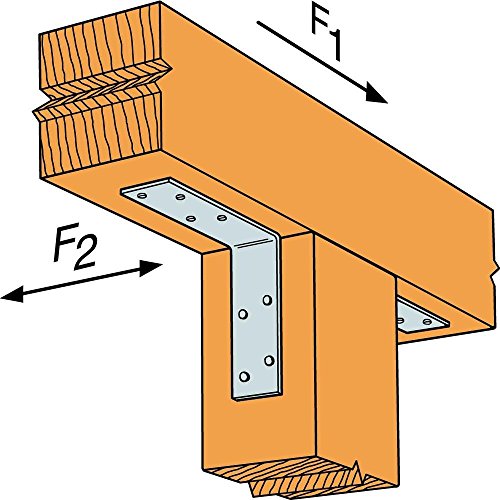 $F_1$

$F_2$