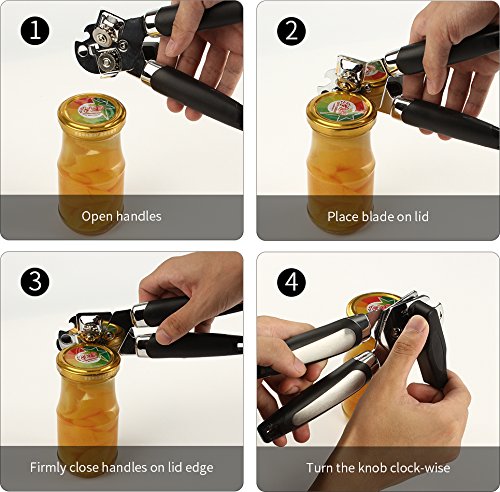 1

Open handles

2

Place blade on lid

3

Firmly close handles on lid edge

4

Turn the knob clock-wise