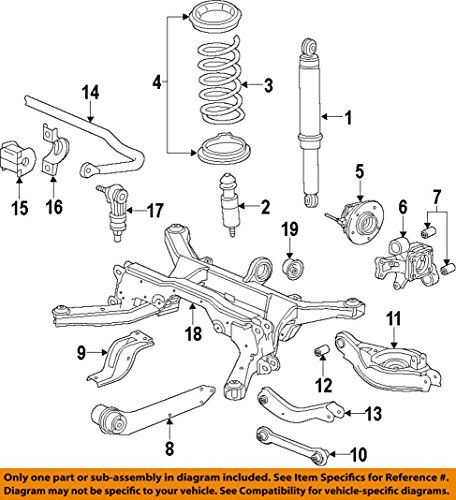 4
3
1
14
15
16
17
2
5
6
7
19
18
11
9
12
13
8
10

Only one part or sub-assembly in diagram included. See Item Specifics for Reference #. Diagram may not be specific to your vehicle. See Compatibility for vehicle-specific diagrams.