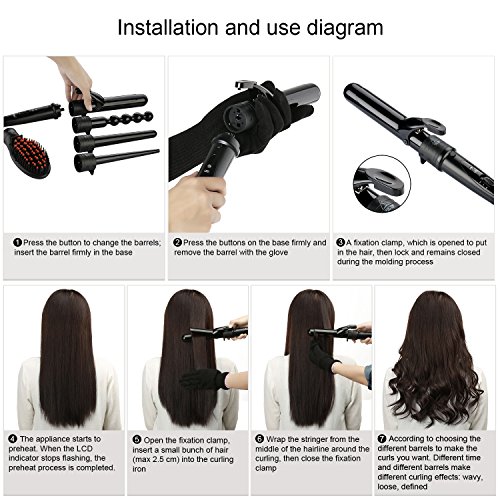 Installation and use diagram

❶ Press the button to change the barrels; insert the barrel firmly in the base

❷ Press the buttons on the base firmly and remove the barrel with the glove

❸ A fixation clamp, which is opened to put in the hair, then lock and remains closed during the molding process

❹ The appliance starts to preheat. When the LCD indicator stops flashing, the preheat process is completed.

❺ Open the fixation clamp, insert a small bunch of hair (max 2.5 cm) into the curling iron

❻ Wrap the stringer from the middle of the hairline around the curling, then close the fixation clamp

❼ According to choosing the different barrels to make the curls you want. Different time and different barrels make different curling effects: wavy, loose, defined