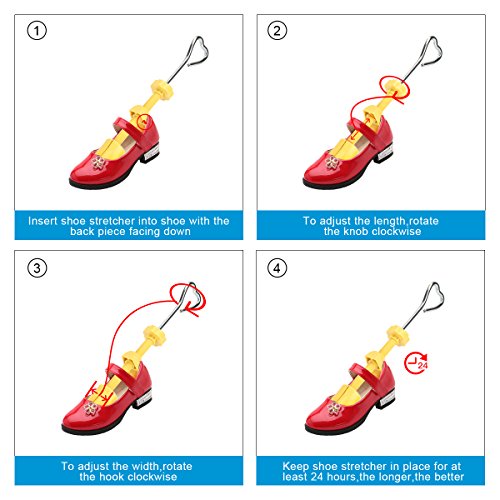 ①

Insert shoe stretcher into shoe with the back piece facing down

②

To adjust the length,rotate the knob clockwise

③

To adjust the width,rotate the hook clockwise

④

24

Keep shoe stretcher in place for at least 24 hours,the longer,the better