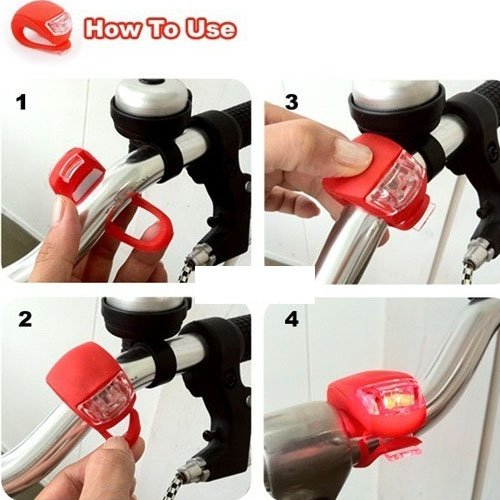 How To Use

1

3

2

4