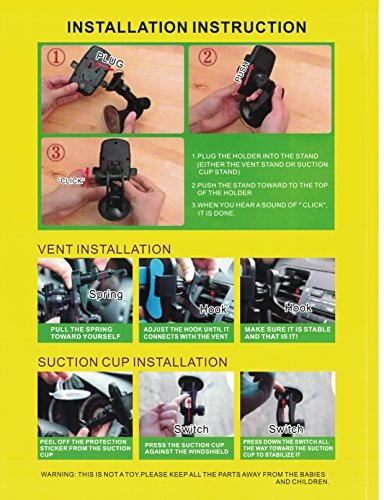 INSTALLATION INSTRUCTION

①
PLUG

②
PUSH

③
"CLICK"

1.PLUG THE HOLDER INTO THE STAND (EITHER THE VENT STAND OR SUCTION CUP STAND)

2.PUSH THE STAND TOWARD TO THE TOP OF THE HOLDER

3.WHEN YOU HEAR A SOUND OF " CLICK", IT IS DONE.

VENT INSTALLATION

Spring
PULL THE SPRING TOWARD YOURSELF

Hook
ADJUST THE HOOK UNTIL IT CONNECTS WITH THE VENT

Hook
MAKE SURE IT IS STABLE AND THAT IS IT!

SUCTION CUP INSTALLATION

PEEL OFF THE PROTECTION STICKER FROM THE SUCTION CUP

Switch
PRESS THE SUCTION CUP AGAINST THE WINDSHIELD

Switch
PRESS DOWN THE SWITCH ALL THE WAY TOWARD THE SUCTION CUP TO STABILIZE IT

WARNING: THIS IS NOT A TOY.PLEASE KEEP ALL THE PARTS AWAY FROM THE BABIES AND CHILDREN.