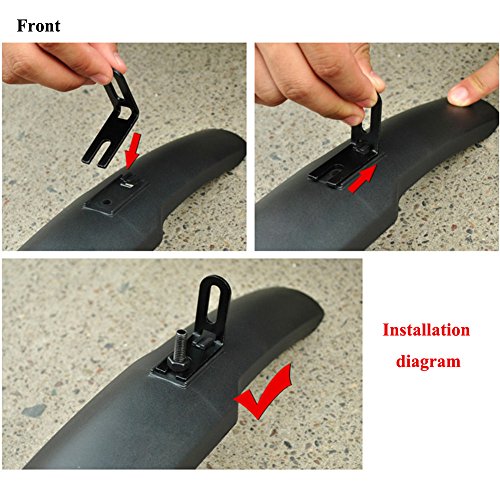 Front

Installation diagram