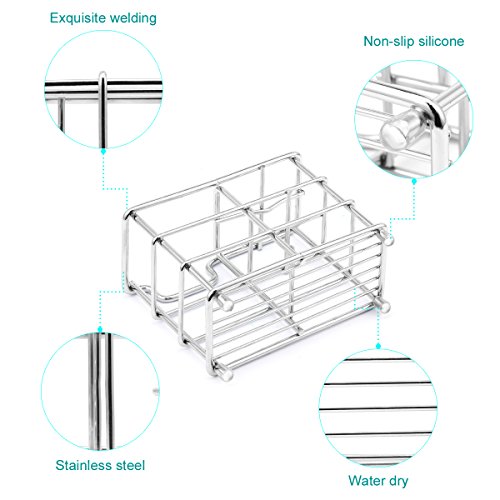 Exquisite welding

Non-slip silicone

Stainless steel

Water dry