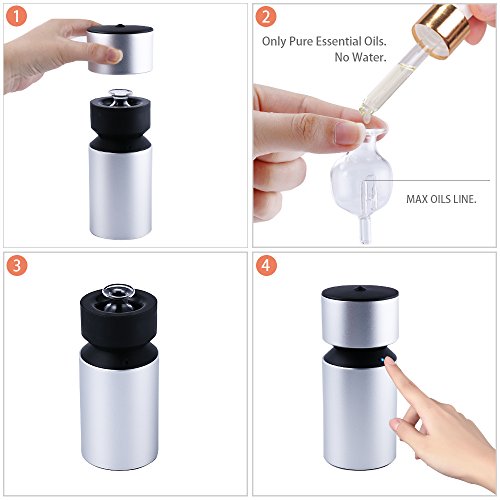 1

2

Only Pure Essential Oils.
No Water.

MAX OILS LINE.

3

4