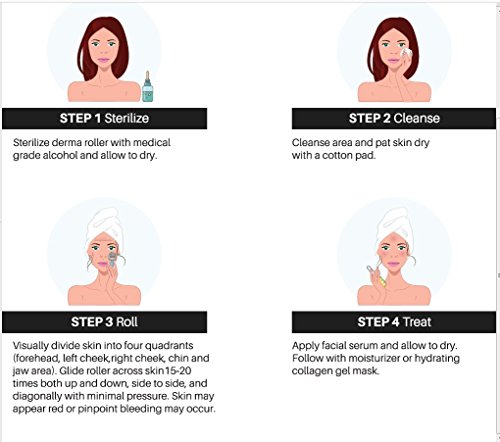 STEP 1 Sterilize

Sterilize derma roller with medical grade alcohol and allow to dry.

STEP 2 Cleanse

Cleanse area and pat skin dry with a cotton pad.

STEP 3 Roll

Visually divide skin into four quadrants (forehead, left cheek,right cheek, chin and jaw area). Glide roller across skin 15-20 times both up and down, side to side, and diagonally with minimal pressure. Skin may appear red or pinpoint bleeding may occur.

STEP 4 Treat

Apply facial serum and allow to dry. Follow with moisturizer or hydrating collagen gel mask.