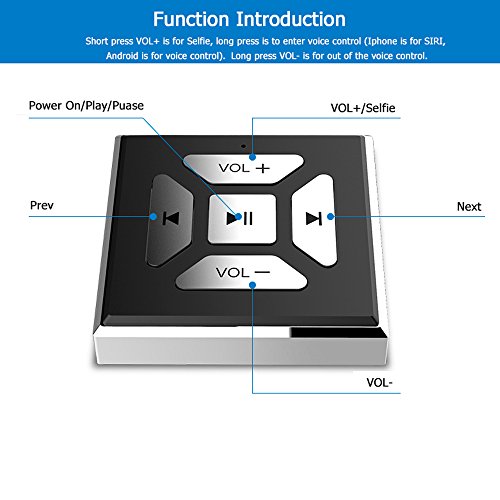 Function Introduction

Short press VOL+ is for Selfie, long press is to enter voice control (Iphone is for SIRI, Android is for voice control). Long press VOL- is for out of the voice control.

Power On/Play/Puase

VOL+/Selfie

VOL +

Prev

Next

VOL —

VOL-