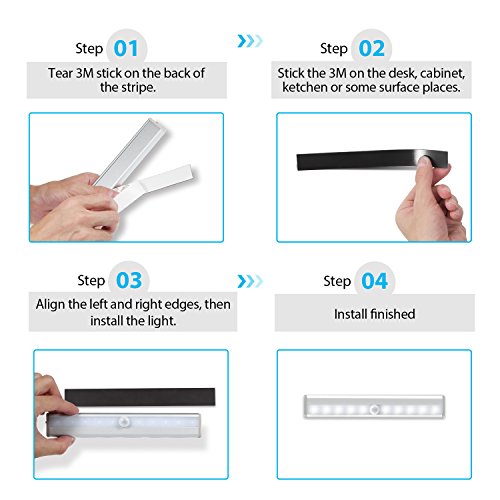 Step 01

Tear 3M stick on the back of the stripe.

Step 02

Stick the 3M on the desk, cabinet, ketchen or some surface places.

Step 03

Align the left and right edges, then install the light.

Step 04

Install finished