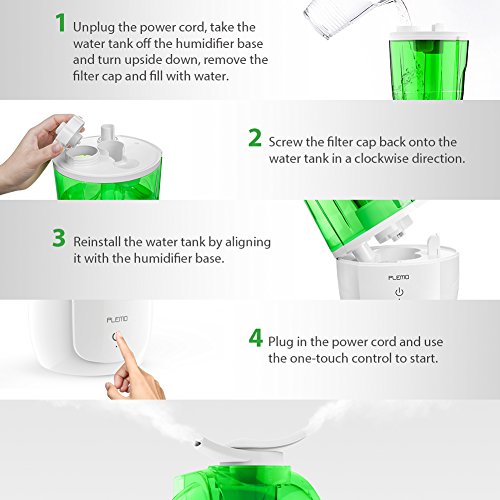 1 Unplug the power cord, take the water tank off the humidifier base and turn upside down, remove the filter cap and fill with water.

2 Screw the filter cap back onto the water tank in a clockwise direction.

3 Reinstall the water tank by aligning it with the humidifier base.

PLEMO

PLEMO

4 Plug in the power cord and use the one-touch control to start.