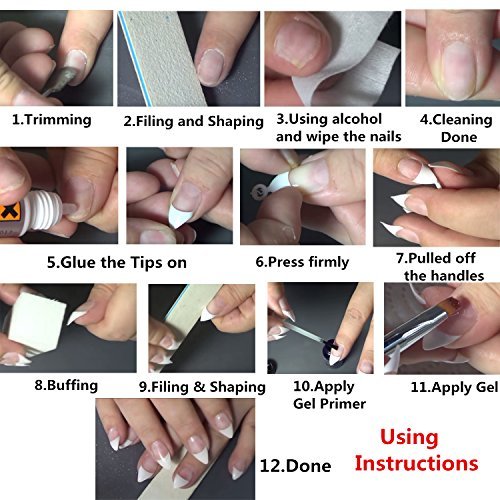 1.Trimming

2.Filing and Shaping

3.Using alcohol and wipe the nails

4.Cleaning Done

5.Glue the Tips on

6.Press firmly

7.Pulled off the handles

8.Buffing

9.Filing & Shaping

10.Apply Gel Primer

11.Apply Gel

12.Done

Using Instructions