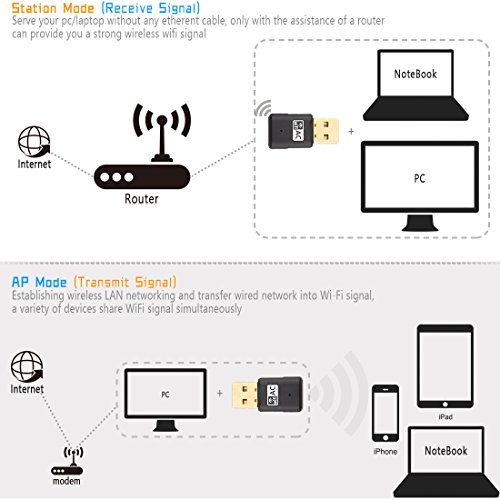 Station Mode (Receive Signal)
Serve your pc/laptop without any etherent cable, only with the assistance of a router can provide you a strong wireless wifi signal

Internet

Router

AC

+

NoteBook

PC

AP Mode (Transmit Signal)
Establishing wireless LAN networking and transfer wired network into Wi-Fi signal, a variety of devices share WiFi signal simultaneously

Internet

modem

PC

+

AC

iPhone

iPad

NoteBook