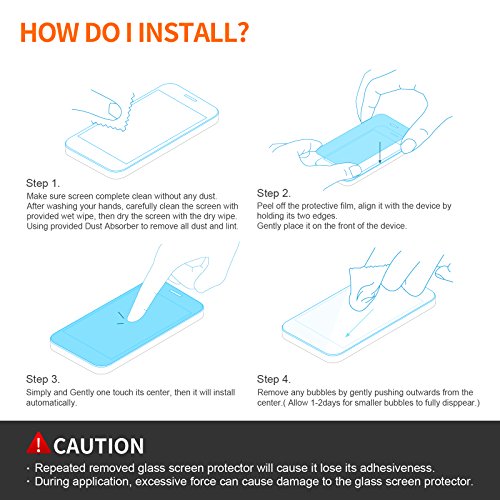 HOW DO I INSTALL?

Step 1.
Make sure screen complete clean without any dust.
After washing your hands, carefully clean the screen with provided wet wipe, then dry the screen with the dry wipe.
Using provided Dust Absorber to remove all dust and lint.

Step 2.
Peel off the protective film, align it with the device by holding its two edges.
Gently place it on the front of the device.

Step 3.
Simply and Gently one touch its center, then it will install automatically.

Step 4.
Remove any bubbles by gently pushing outwards from the center.( Allow 1-2days for smaller bubbles to fully disppear.)

CAUTION
· Repeated removed glass screen protector will cause it lose its adhesiveness.
· During application, excessive force can cause damage to the glass screen protector.