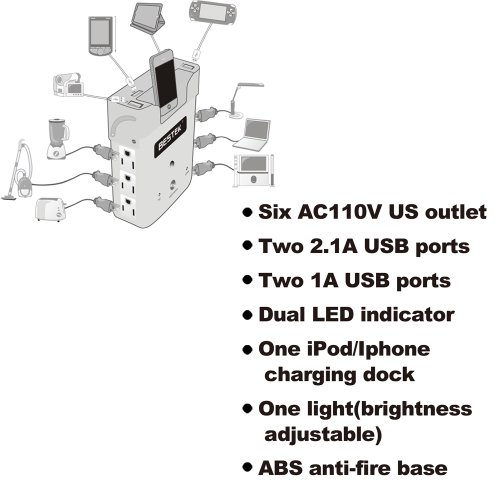 BESTEK

• Six AC110V US outlet
• Two 2.1A USB ports
• Two 1A USB ports
• Dual LED indicator
• One iPod/Iphone charging dock
• One light(brightness adjustable)
• ABS anti-fire base