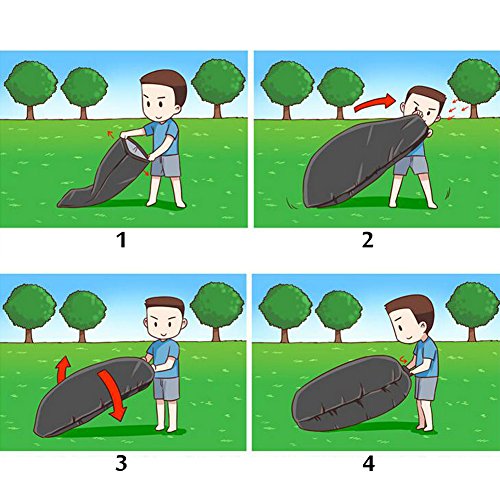 1

2

3

4