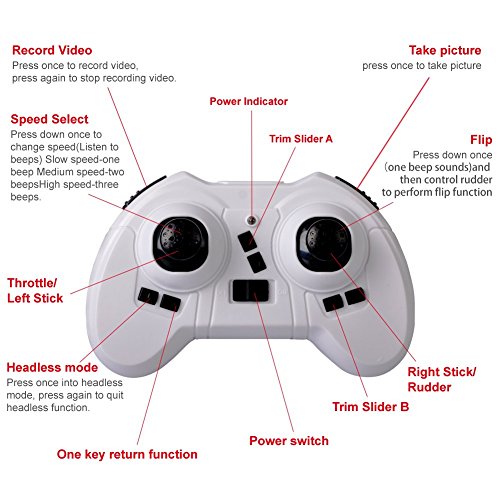 Record Video
Press once to record video, press again to stop recording video.

Take picture
press once to take picture

Power Indicator

Speed Select
Press down once to change speed(Listen to beeps) Slow speed-one beep Medium speed-two beepsHigh speed-three beeps.

Trim Slider A

Flip
Press down once (one beep sounds)and then control rudder to perform flip function

Throttle/ Left Stick

Headless mode
Press once into headless mode, press again to quit headless function.

Right Stick/ Rudder

Trim Slider B

Power switch

One key return function