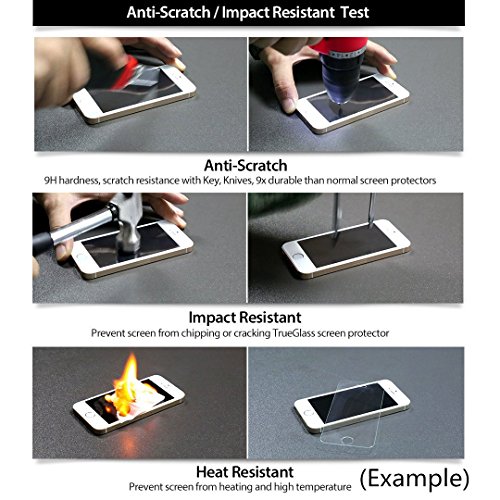 Anti-Scratch / Impact Resistant Test

Anti-Scratch
9H hardness, scratch resistance with Key, Knives, 9x durable than normal screen protectors

Impact Resistant
Prevent screen from chipping or cracking TrueGlass screen protector

Heat Resistant
Prevent screen from heating and high temperature

(Example)