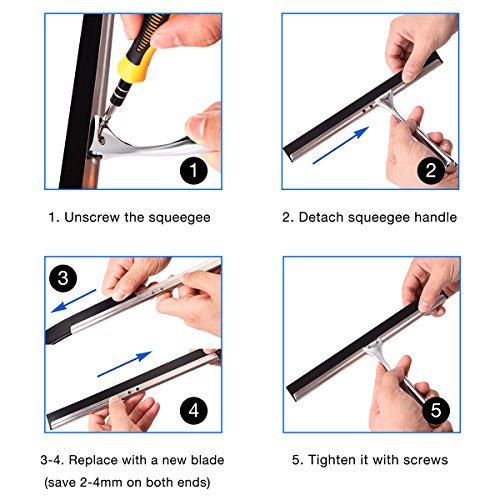 1

1. Unscrew the squeegee

2

2. Detach squeegee handle

3

4

3-4. Replace with a new blade (save 2-4mm on both ends)

5

5. Tighten it with screws