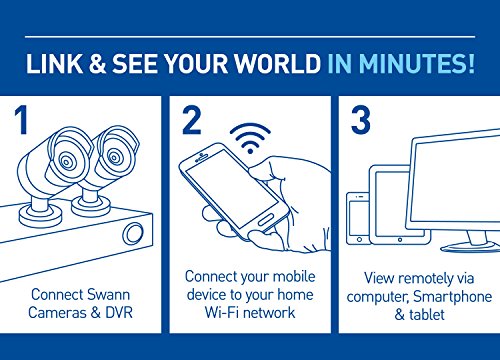 LINK & SEE YOUR WORLD IN MINUTES!

1

Connect Swann Cameras & DVR

2

Connect your mobile device to your home Wi-Fi network

3

View remotely via computer, Smartphone & tablet