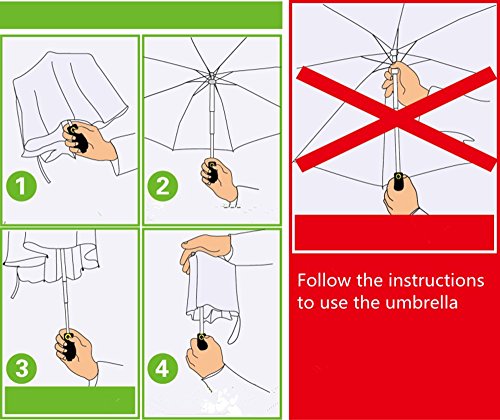 1

2

3

4

Follow the instructions to use the umbrella