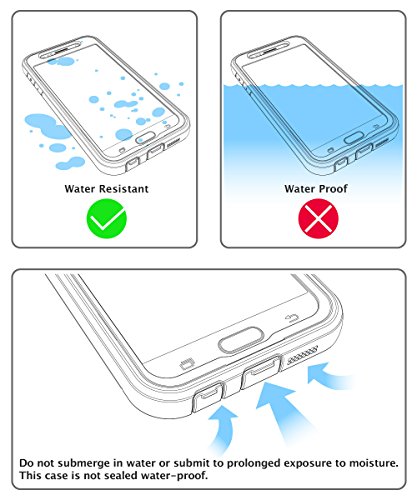 Water Resistant

Water Proof

Do not submerge in water or submit to prolonged exposure to moisture. This case is not sealed water-proof.