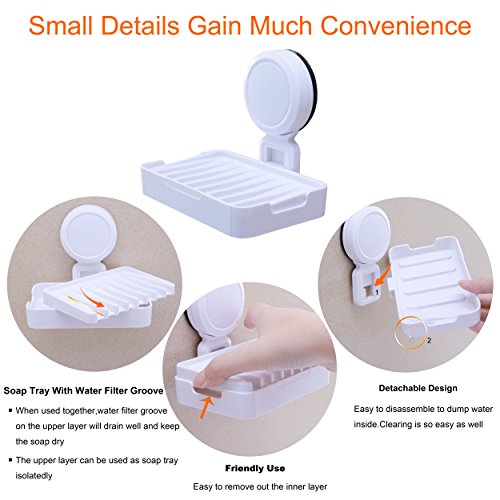 Small Details Gain Much Convenience

1

2

Soap Tray With Water Filter Groove

▪ When used together,water filter groove on the upper layer will drain well and keep the soap dry

▪ The upper layer can be used as soap tray isolatedly

Friendly Use

Easy to remove out the inner layer

Detachable Design

Easy to disassemble to dump water inside.Clearing is so easy as well